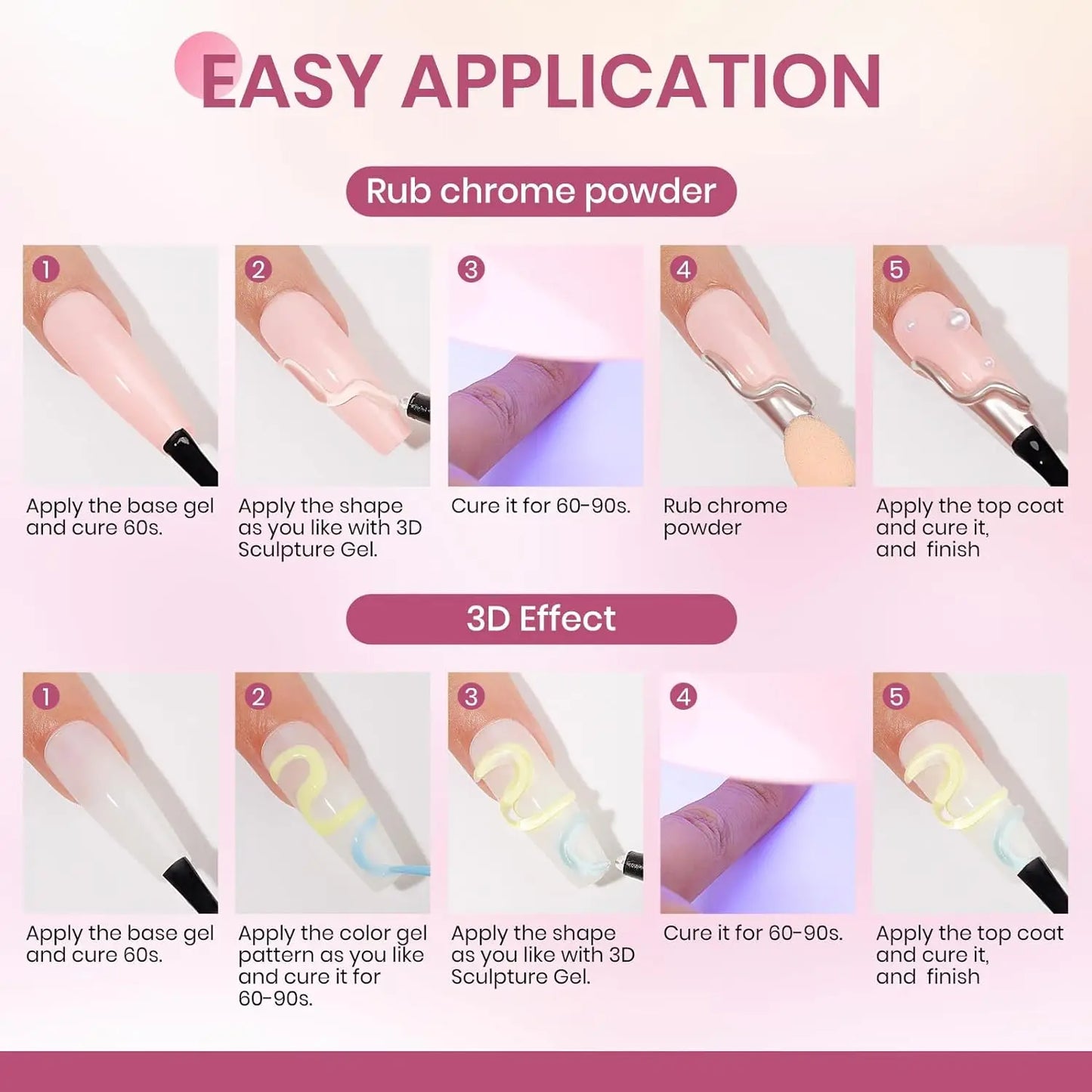 EASY APPLICATION

Rub chrome powder

1
Apply the base gel and cure 60s.

2
Apply the shape as you like with 3D Sculpture Gel.

3
Cure it for 60-90s.

4
Rub chrome powder

5
Apply the top coat and cure it, and finish

3D Effect

1
Apply the base gel and cure 60s.

2
Apply the color gel pattern as you like and cure it for 60-90s.

3
Apply the shape as you like with 3D Sculpture Gel.

4
Cure it for 60-90s.

5
Apply the top coat and cure it, and finish