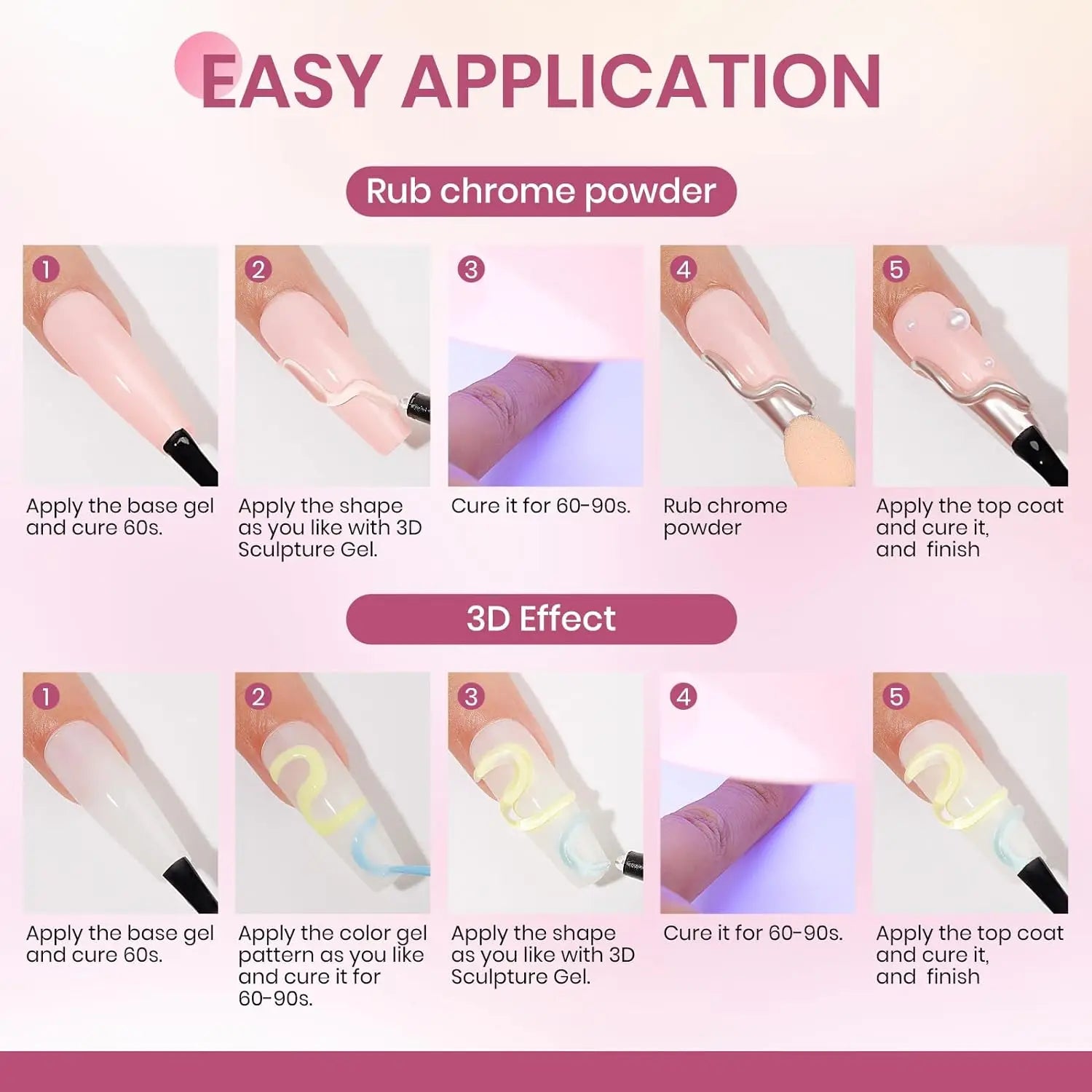 EASY APPLICATION

Rub chrome powder

1
Apply the base gel and cure 60s.

2
Apply the shape as you like with 3D Sculpture Gel.

3
Cure it for 60-90s.

4
Rub chrome powder

5
Apply the top coat and cure it, and finish

3D Effect

1
Apply the base gel and cure 60s.

2
Apply the color gel pattern as you like and cure it for 60-90s.

3
Apply the shape as you like with 3D Sculpture Gel.

4
Cure it for 60-90s.

5
Apply the top coat and cure it, and finish