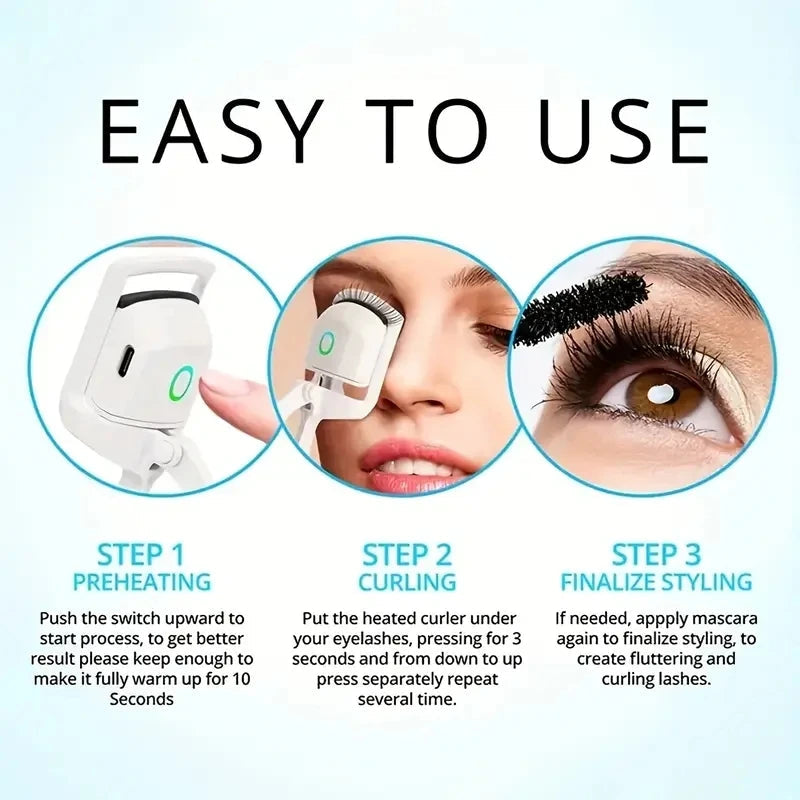 EASY TO USE

STEP 1
PREHEATING

Push the switch upward to start process, to get better result please keep enough to make it fully warm up for 10 Seconds

STEP 2
CURLING

Put the heated curler under your eyelashes, pressing for 3 seconds and from down to up press separately repeat several time.

STEP 3
FINALIZE STYLING

If needed, appply mascara again to finalize styling, to create fluttering and curling lashes.