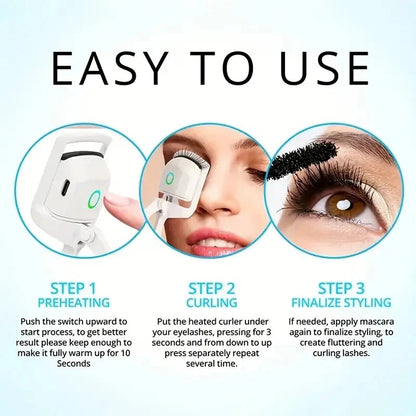 EASY TO USE

STEP 1
PREHEATING

Push the switch upward to start process, to get better result please keep enough to make it fully warm up for 10 Seconds

STEP 2
CURLING

Put the heated curler under your eyelashes, pressing for 3 seconds and from down to up press separately repeat several time.

STEP 3
FINALIZE STYLING

If needed, appply mascara again to finalize styling, to create fluttering and curling lashes.