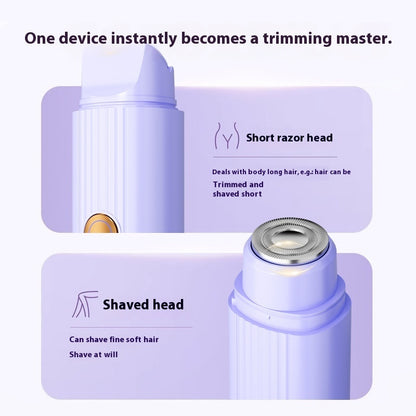 One device instantly becomes a trimming master.

Short razor head

Deals with body long hair, e.g.: hair can be

Trimmed and shaved short

Shaved head

Can shave fine soft hair

Shave at will